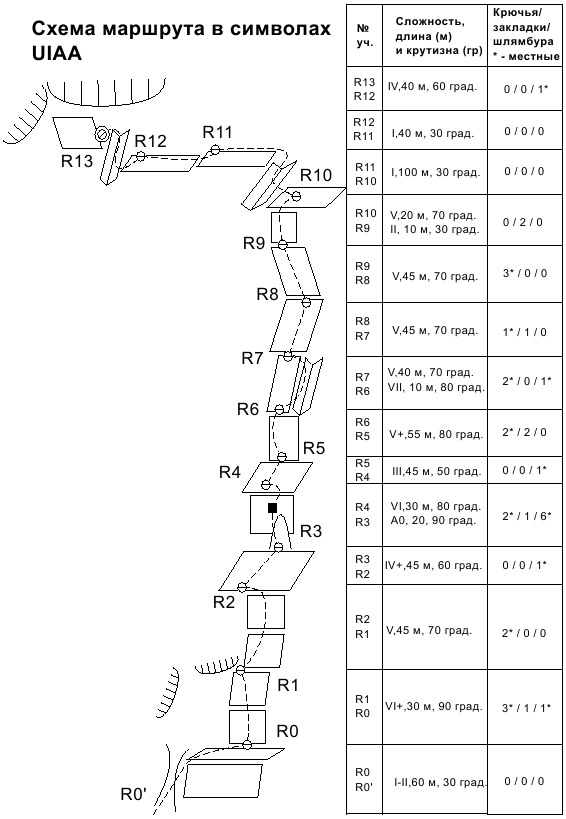 Схема маршрута в символах UIAA

R13 R12 R11 R10 R9 R8 R7 R6 R5 R4 R3 R2 R1 R0 R0'

| № уч. | Сложность, длина (м) и крутизна (гр) | Крючья/ закладки/ шлямбура * - местные |
|---|---|---|
| R13 R12 | IV,40 м, 60 град. | 0 / 0 / 1* |
| R12 R11 | I,40 м, 30 град. | 0 / 0 / 0 |
| R11 R10 | I,100 м, 30 град. | 0 / 0 / 0 |
| R10 R9 | V,20 м, 70 град. II, 10 м, 30 град. | 0 / 2 / 0 |
| R9 R8 | V,45 м, 70 град. | 3* / 0 / 0 |
| R8 R7 | V,45 м, 70 град. | 1* / 1 / 0 |
| R7 R6 | V,40 м, 70 град. VII, 10 м, 80 град. | 2* / 0 / 1* |
| R6 R5 | V+,55 м, 80 град. | 2* / 2 / 0 |
| R5 R4 | III,45 м, 50 град. | 0 / 0 / 1* |
| R4 R3 | VI,30 м, 80 град. A0, 20, 90 град. | 2* / 1 / 6* |
| R3 R2 | IV+,45 м, 60 град. | 0 / 0 / 1* |
| R2 R1 | V,45 м, 70 град. | 2* / 0 / 0 |
| R1 R0 | VI+,30 м, 90 град. | 3* / 1 / 1* |
| R0 R0' | I-II,60 м, 30 град. | 0 / 0 / 0 |