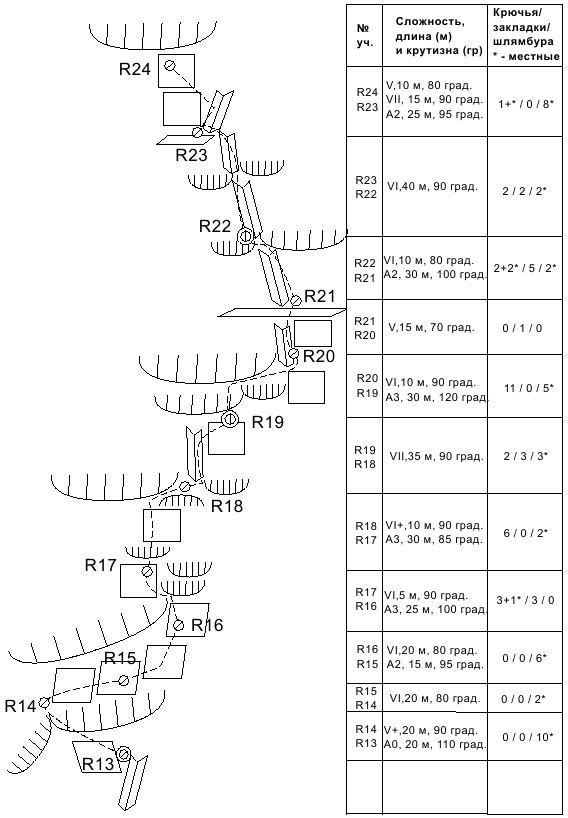 R24
R23
R22
R21
R20
R19
R18
R17
R16
R15
R14
R13

| № уч. | Сложность, длина (м) и крутизна (гр) | Крючья/ закладки/ шлямбура * - местные |
|---|---|---|
| R24 R23 | V,10 м, 80 град. VII, 15 м, 90 град. A2, 25 м, 95 град. | 1+* / 0 / 8* |
| R23 R22 | VI,40 м, 90 град. | 2 / 2 / 2* |
| R22 R21 | VI,10 м, 80 град. A2, 30 м, 100 град. | 2+2* / 5 / 2* |
| R21 R20 | V,15 м, 70 град. | 0 / 1 / 0 |
| R20 R19 | VI,10 м, 90 град. A3, 30 м, 120 град. | 11 / 0 / 5* |
| R19 R18 | VII,35 м, 90 град. | 2 / 3 / 3* |
| R18 R17 | VI+,10 м, 90 град. A3, 30 м, 85 град. | 6 / 0 / 2* |
| R17 R16 | VI,5 м, 90 град. A3, 25 м, 100 град. | 3+1* / 3 / 0 |
| R16 R15 | VI,20 м, 80 град. A2, 15 м, 95 град. | 0 / 0 / 6* |
| R15 R14 | VI,20 м, 80 град. | 0 / 0 / 2* |
| R14 R13 | V+,20 м, 90 град. A0, 20 м, 110 град. | 0 / 0 / 10* |
| | | |