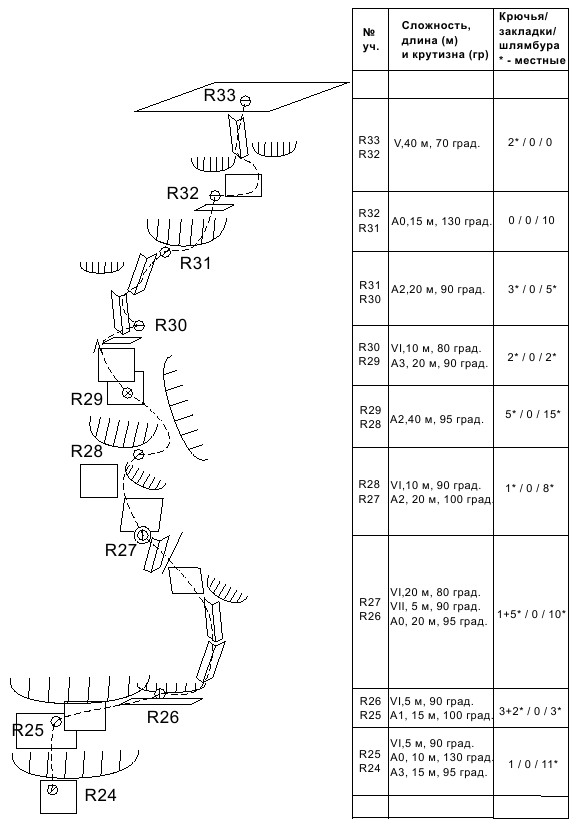 R33
R32
R31
R30
R29
R28
R27
R26
R25
R24

| № уч. | Сложность, длина (м) и крутизна (гр) | Крючья/ закладки/ шлямбура * - местные |
|---|---|---|
| | | |
| R33 R32 | V,40 м, 70 град. | 2* / 0 / 0 |
| R32 R31 | A0,15 м, 130 град. | 0 / 0 / 10 |
| R31 R30 | A2,20 м, 90 град. | 3* / 0 / 5* |
| R30 R29 | VI,10 м, 80 град. A3, 20 м, 90 град. | 2* / 0 / 2* |
| R29 R28 | A2,40 м, 95 град. | 5* / 0 / 15* |
| R28 R27 | VI,10 м, 90 град. A2, 20 м, 100 град. | 1* / 0 / 8* |
| R27 R26 | VI,20 м, 80 град. VII, 5 м, 90 град. A0, 20 м, 95 град. | 1+5* / 0 / 10* |
| R26 R25 | VI,5 м, 90 град. A1, 15 м, 100 град. | 3+2* / 0 / 3* |
| R25 R24 | VI,5 м, 90 град. A0, 10 м, 130 град. A3, 15 м, 95 град. | 1 / 0 / 11* |
| | | |