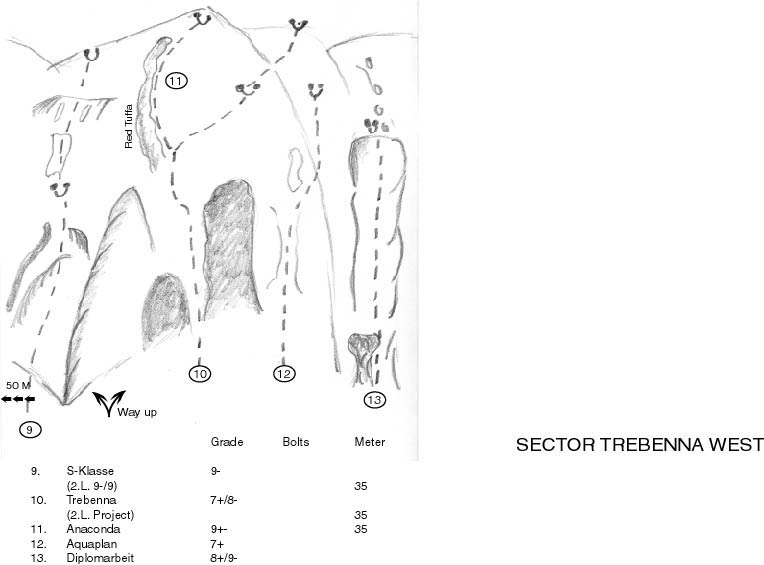 11

Red Tuffa

10

12

13

50 M

Way up

9

SECTOR TREBENNA WEST

| | | Grade | Bolts | Meter |
|---|---|---|---|---|
| 9. | S-Klasse | 9- | | |
| | (2.L. 9-/9) | | | 35 |
| 10. | Trebenna | 7+/8- | | |
| | (2.L. Project) | | | 35 |
| 11. | Anaconda | 9+- | | 35 |
| 12. | Aquaplan | 7+ | | |
| 13. | Diplomarbeit | 8+/9- | | |